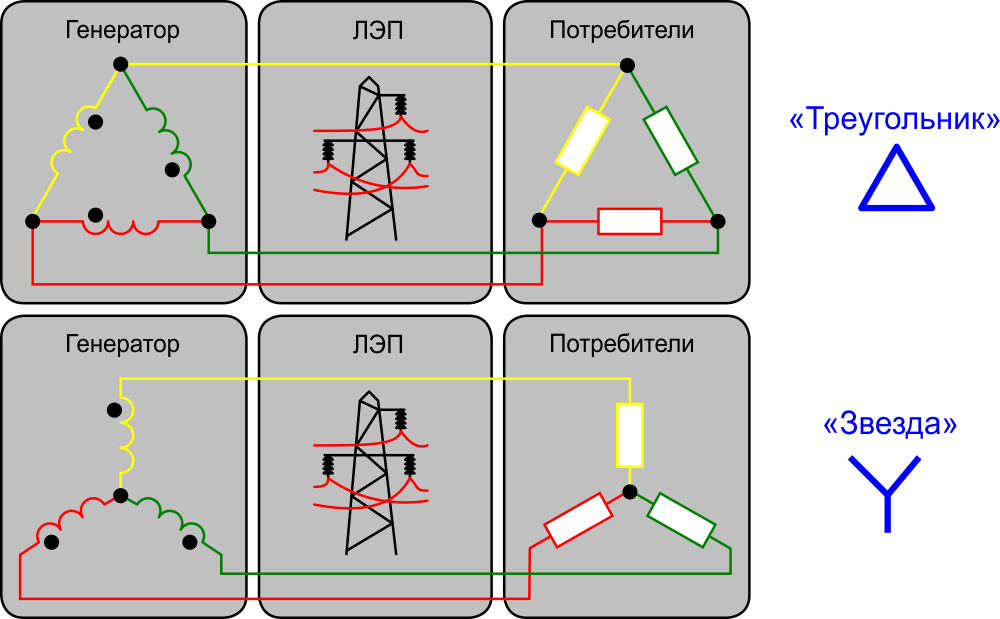 Генератор

ЛЭП

Потребители

«Треугольник»

Генератор

ЛЭП

Потребители

«Звезда»