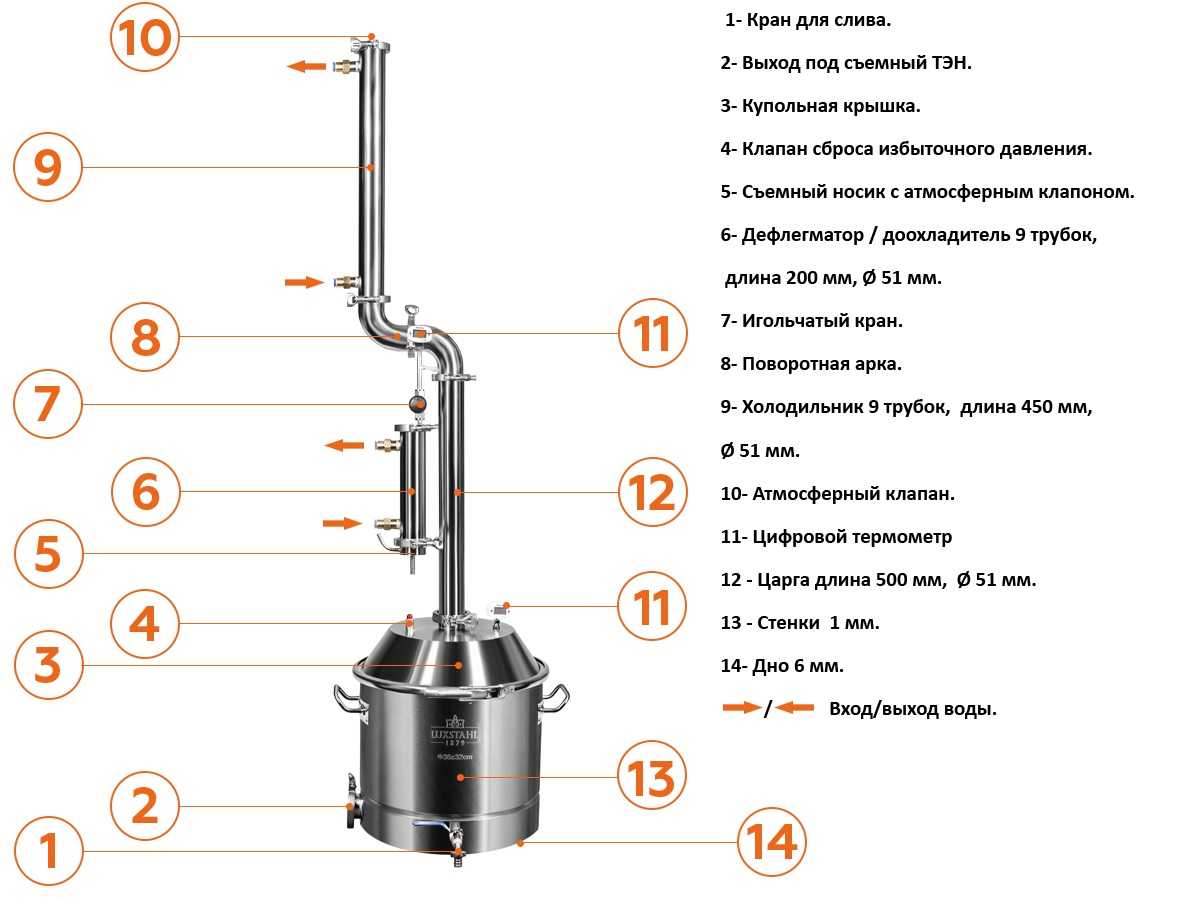 10

9

8

7

6

5

4

3

2

1

11

12

11

13

14

LUXSTAHL
1879
Ф36х32cm

1- Кран для слива.

2- Выход под съемный ТЭН.

3- Купольная крышка.

4- Клапан сброса избыточного давления.

5- Съемный носик с атмосферным клапоном.

6- Дефлегматор / доохладитель 9 трубок, длина 200 мм, Ø 51 мм.

7- Игольчатый кран.

8- Поворотная арка.

9- Холодильник 9 трубок, длина 450 мм, Ø 51 мм.

10- Атмосферный клапан.

11- Цифровой термометр

12 - Царга длина 500 мм, Ø 51 мм.

13 - Стенки 1 мм.

14- Дно 6 мм.

/ Вход/выход воды.