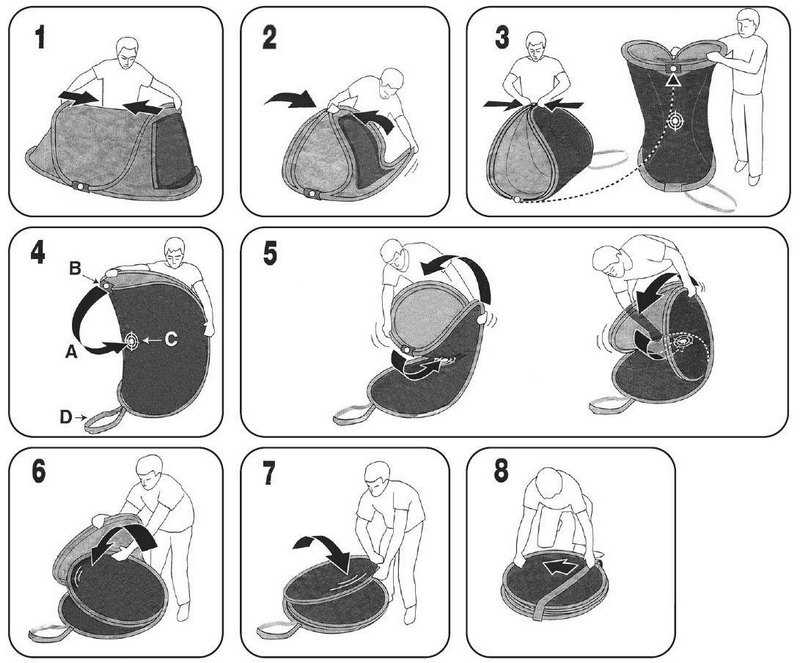 1

2

3

4
B
A
C
D

5

6

7

8